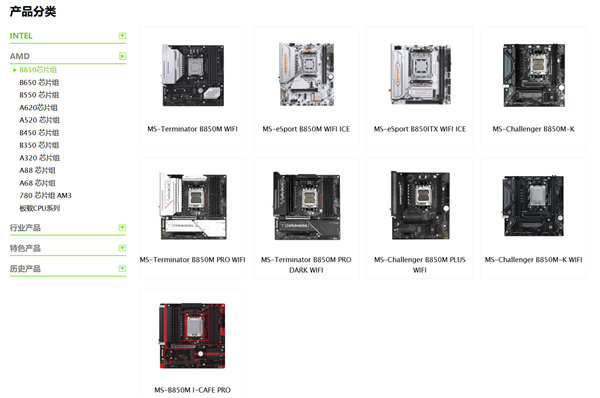 产品分类

INTEL

AMD

B850芯片组
B650 芯片组
B550 芯片组
A620芯片组
A520 芯片组
B450 芯片组
B350 芯片组
A320 芯片组
A88 芯片组
A68 芯片组
780 芯片组 AM3
板载CPU系列

行业产品

特色产品

历史产品

MS-Terminator B850M WIFI

MS-eSport B850M WIFI ICE

MS-eSport B850ITX WIFI ICE

MS-Challenger B850M-K

MS-Terminator B850M PRO WIFI

MS-Terminator B850M PRO DARK WIFI

MS-Challenger B850M PLUS WIFI

MS-Challenger B850M-K WIFI

MS-B850M I-CAFE PRO